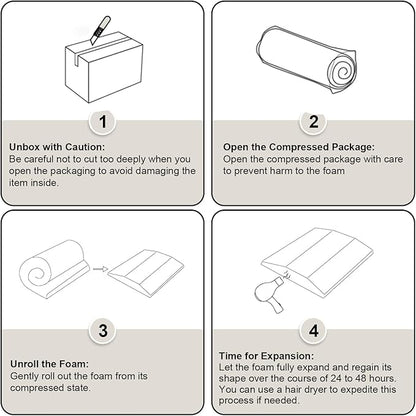 1

Unbox with Caution:
Be careful not to cut too deeply when you open the packaging to avoid damaging the item inside.

2

Open the Compressed Package:
Open the compressed package with care to prevent harm to the foam

3

Unroll the Foam:
Gently roll out the foam from its compressed state.

4

Time for Expansion:
Let the foam fully expand and regain its shape over the course of 24 to 48 hours. You can use a hair dryer to expedite this process if needed.