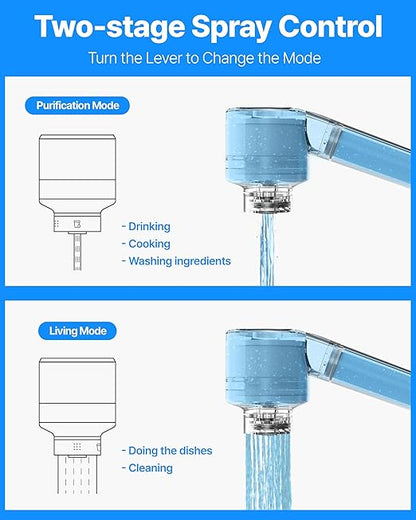 Two-stage Spray Control

Turn the Lever to Change the Mode

Purification Mode

- Drinking
- Cooking
- Washing ingredients

Living Mode

- Doing the dishes
- Cleaning