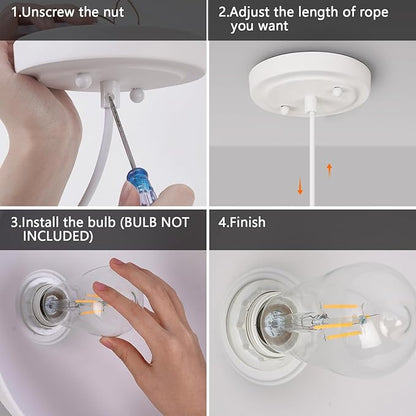 1.Unscrew the nut

2.Adjust the length of rope you want

3.Install the bulb (BULB NOT INCLUDED)

4.Finish