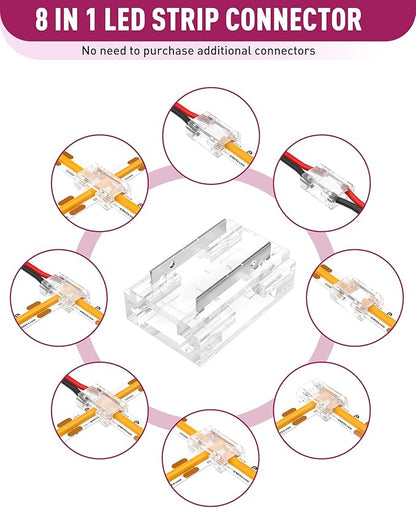 8 IN 1 LED STRIP CONNECTOR

No need to purchase additional connectors