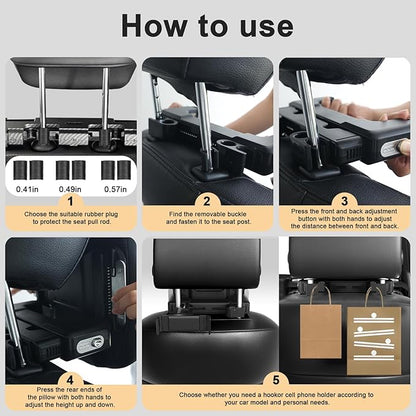 How to use

0.41in 0.49in 0.57in

1
Choose the suitable rubber plug to protect the seat pull rod.

2
Find the removable buckle and fasten it to the seat post.

3
Press the front and back adjustment button with both hands to adjust the distance between front and back.

4
Press the rear ends of the pillow with both hands to adjust the height up and down.

5
Choose whether you need a hookor cell phone holder according to your car model and personal needs.