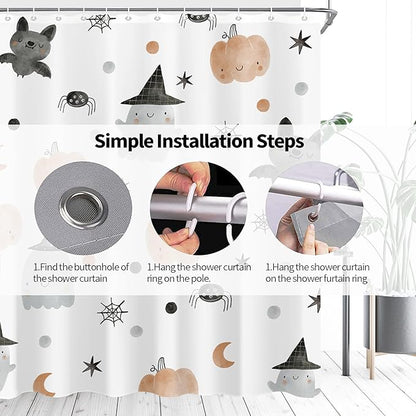 Simple Installation Steps

1.Find the buttonhole of the shower curtain

1.Hang the shower curtain ring on the pole.

1.Hang the shower curtain on the shower furtain ring