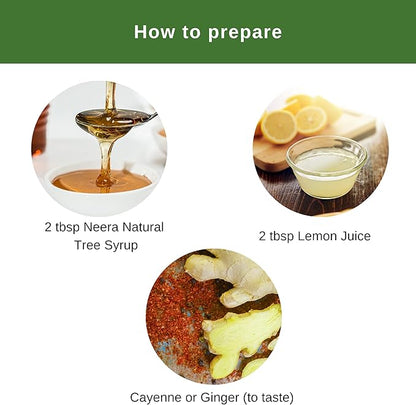 How to prepare

2 tbsp Neera Natural Tree Syrup

2 tbsp Lemon Juice

Cayenne or Ginger (to taste)